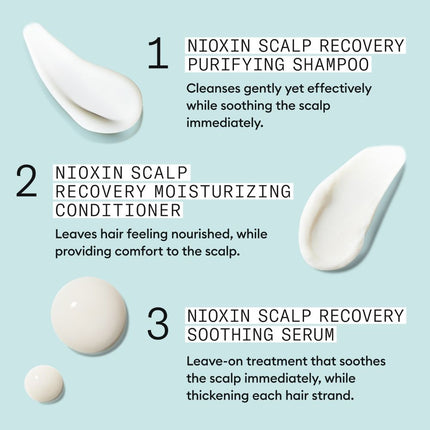 1 NIOXIN SCALP RECOVERY PURIFYING SHAMPOO

Cleanses gently yet effectively while soothing the scalp immediately.

2 NIOXIN SCALP RECOVERY MOISTURIZING CONDITIONER

Leaves hair feeling nourished, while providing comfort to the scalp.

3 NIOXIN SCALP RECOVERY SOOTHING SERUM

Leave-on treatment that soothes the scalp immediately, while thickening each hair strand.