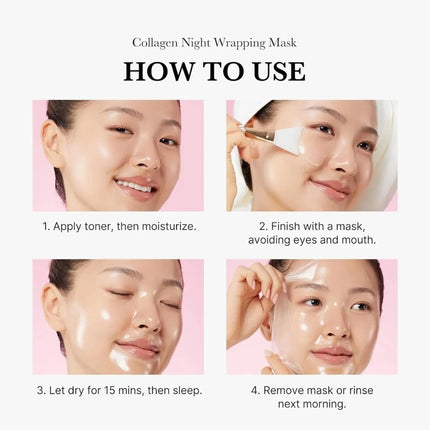 Collagen Night Wrapping Mask

HOW TO USE

1. Apply toner, then moisturize.

2. Finish with a mask, avoiding eyes and mouth.

3. Let dry for 15 mins, then sleep.

4. Remove mask or rinse next morning.