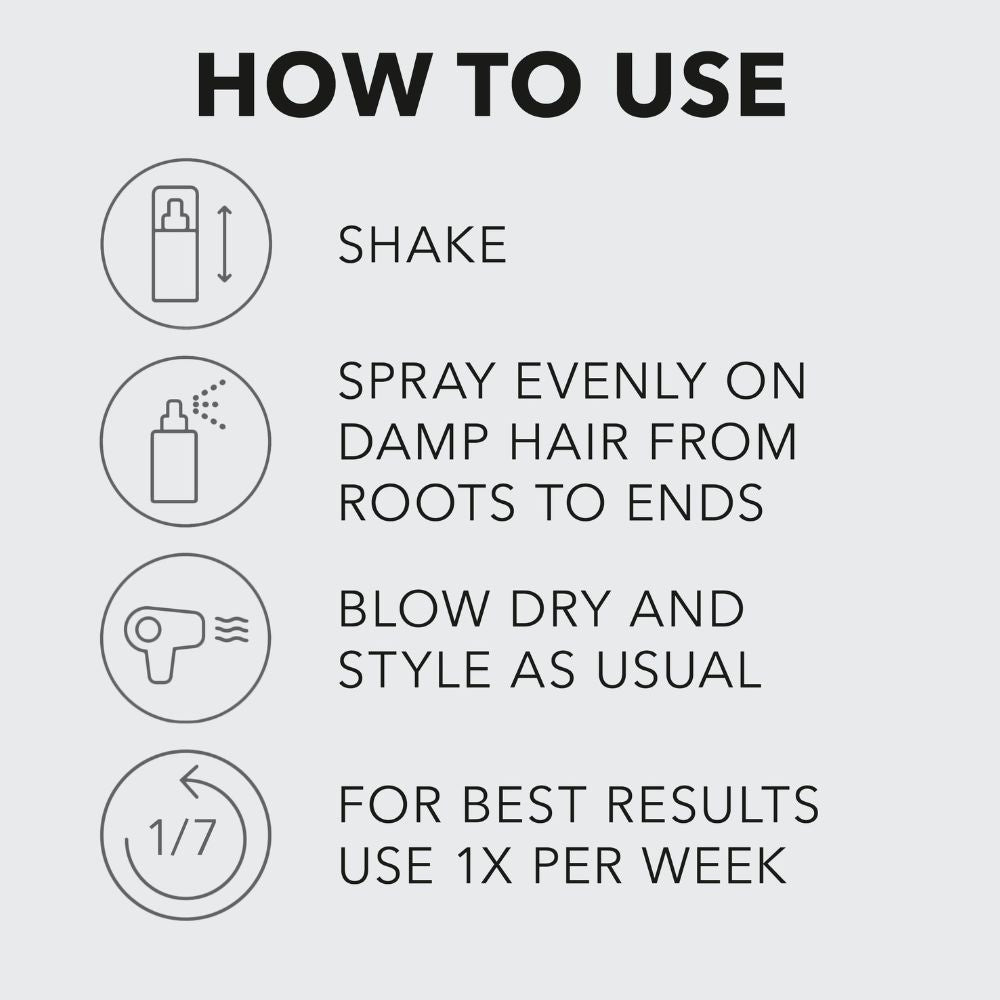 HOW TO USE

SHAKE

SPRAY EVENLY ON DAMP HAIR FROM ROOTS TO ENDS

BLOW DRY AND STYLE AS USUAL

1/7

FOR BEST RESULTS USE 1X PER WEEK