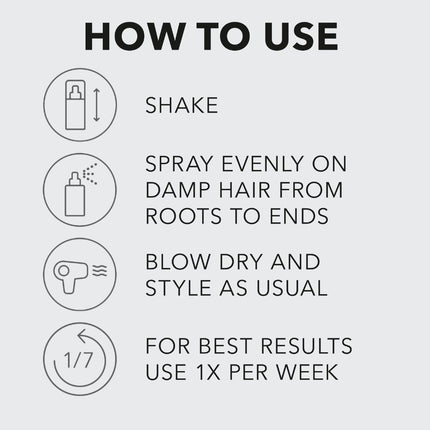 HOW TO USE

SHAKE

SPRAY EVENLY ON DAMP HAIR FROM ROOTS TO ENDS

BLOW DRY AND STYLE AS USUAL

1/7

FOR BEST RESULTS USE 1X PER WEEK