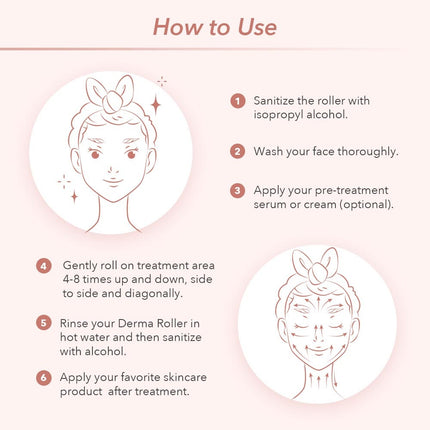 How to Use

1 Sanitize the roller with isopropyl alcohol.

2 Wash your face thoroughly.

3 Apply your pre-treatment serum or cream (optional).

4 Gently roll on treatment area 4-8 times up and down, side to side and diagonally.

5 Rinse your Derma Roller in hot water and then sanitize with alcohol.

6 Apply your favorite skincare product after treatment.